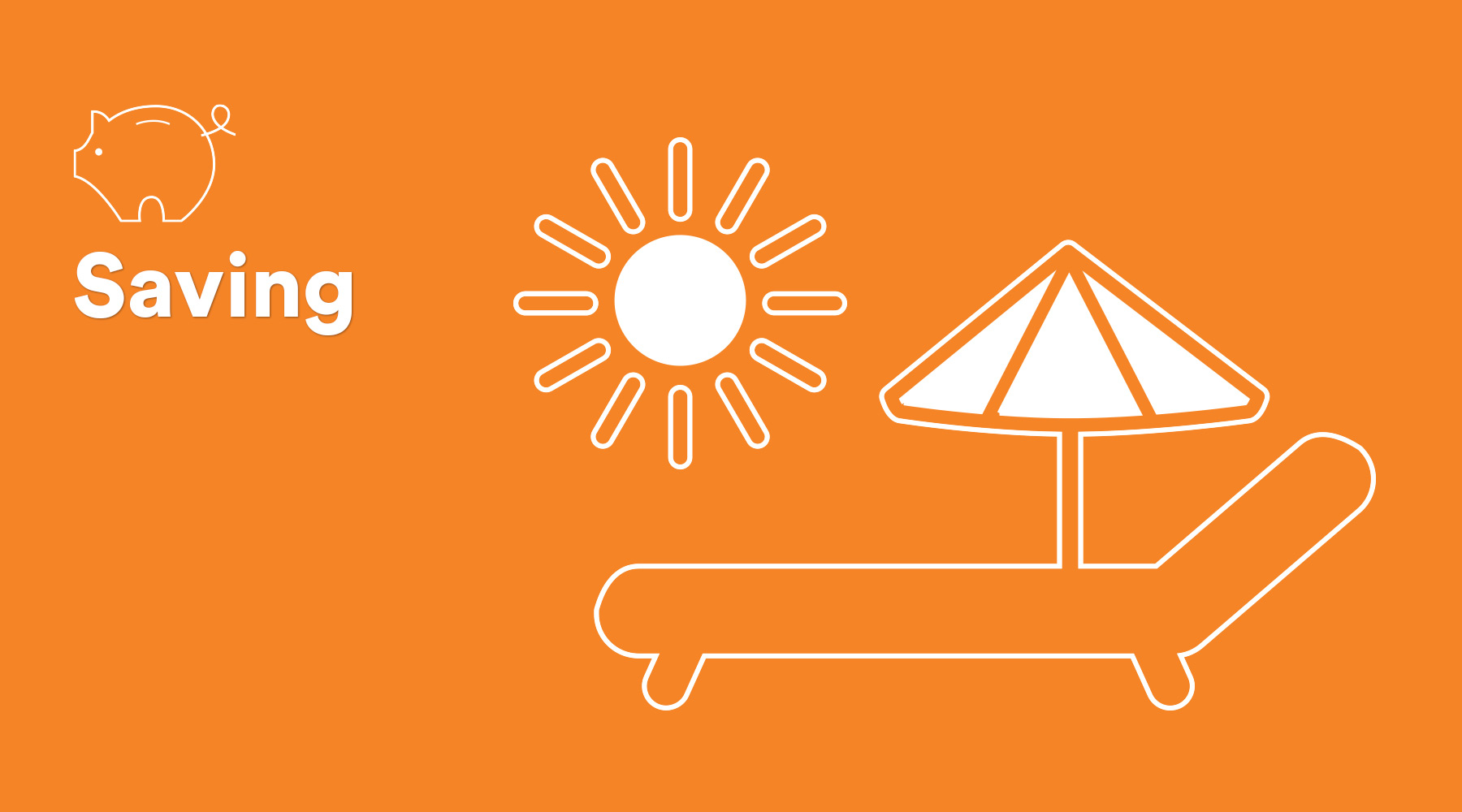 Saving