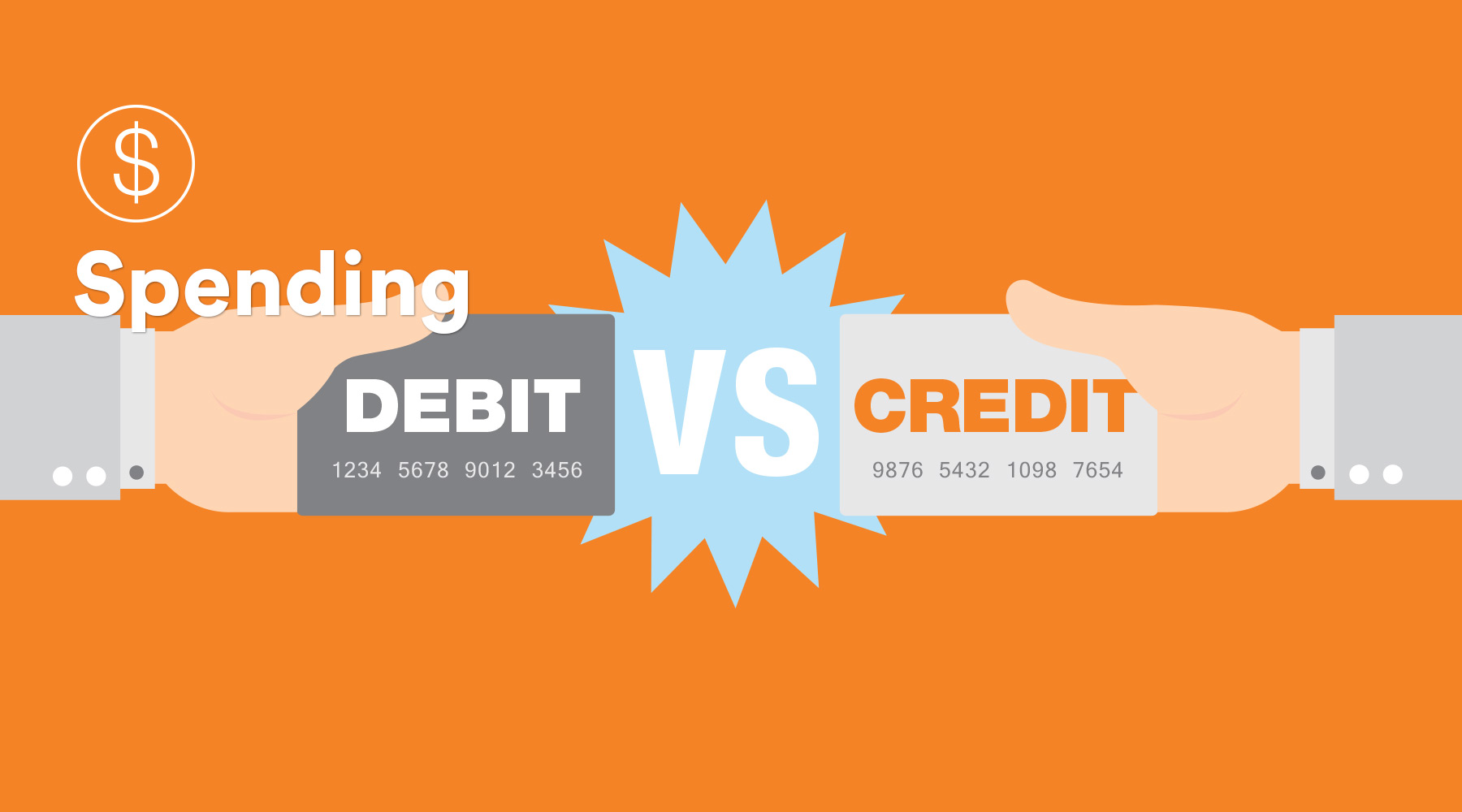 $

Spending

DEBIT
1234 5678 9012 3456

VS

CREDIT
9876 5432 1098 7654