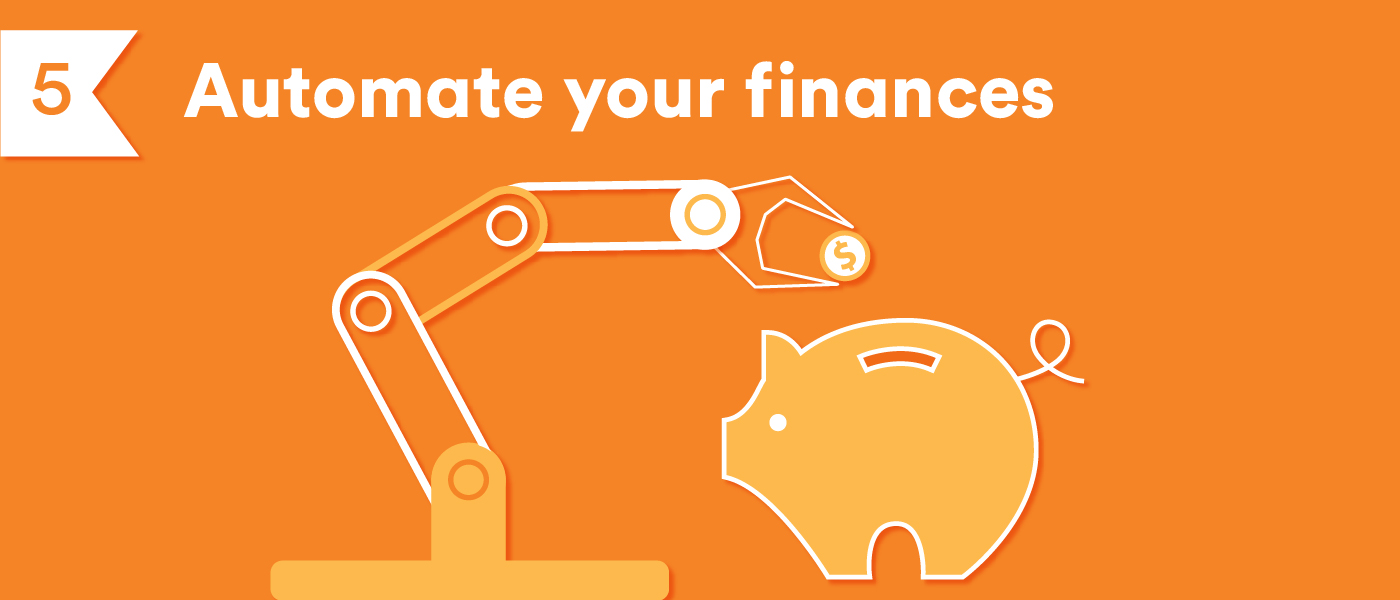 5 Automate your finances

$