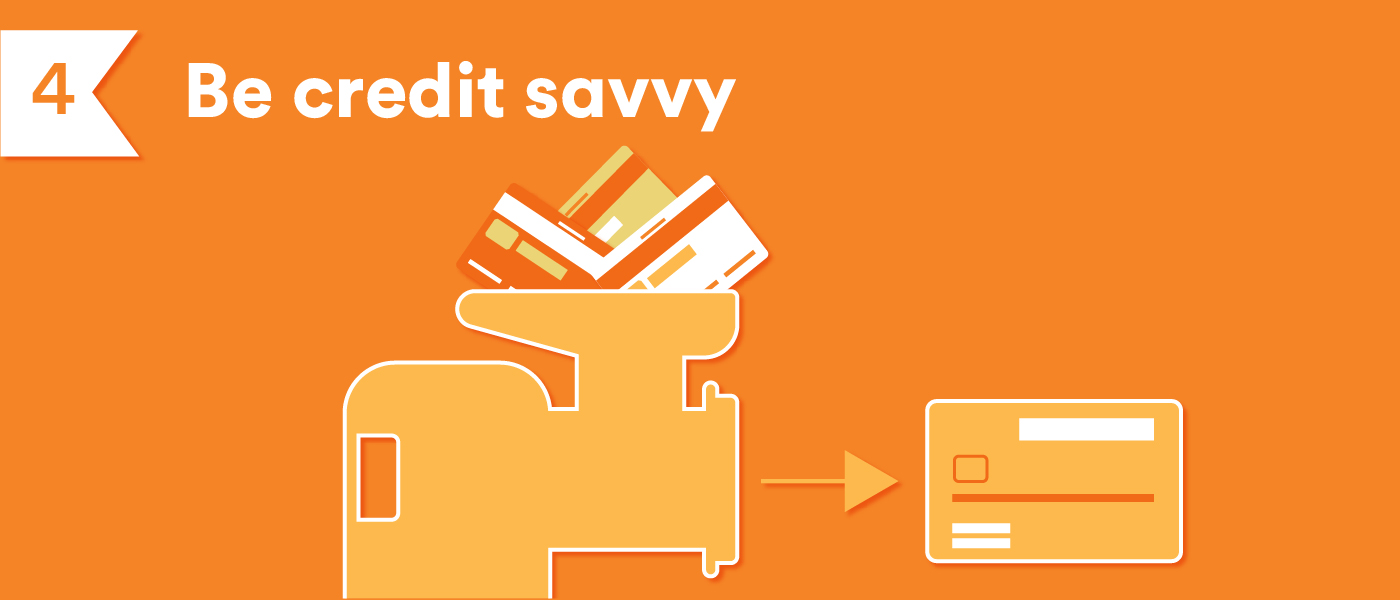 4 Be credit savvy