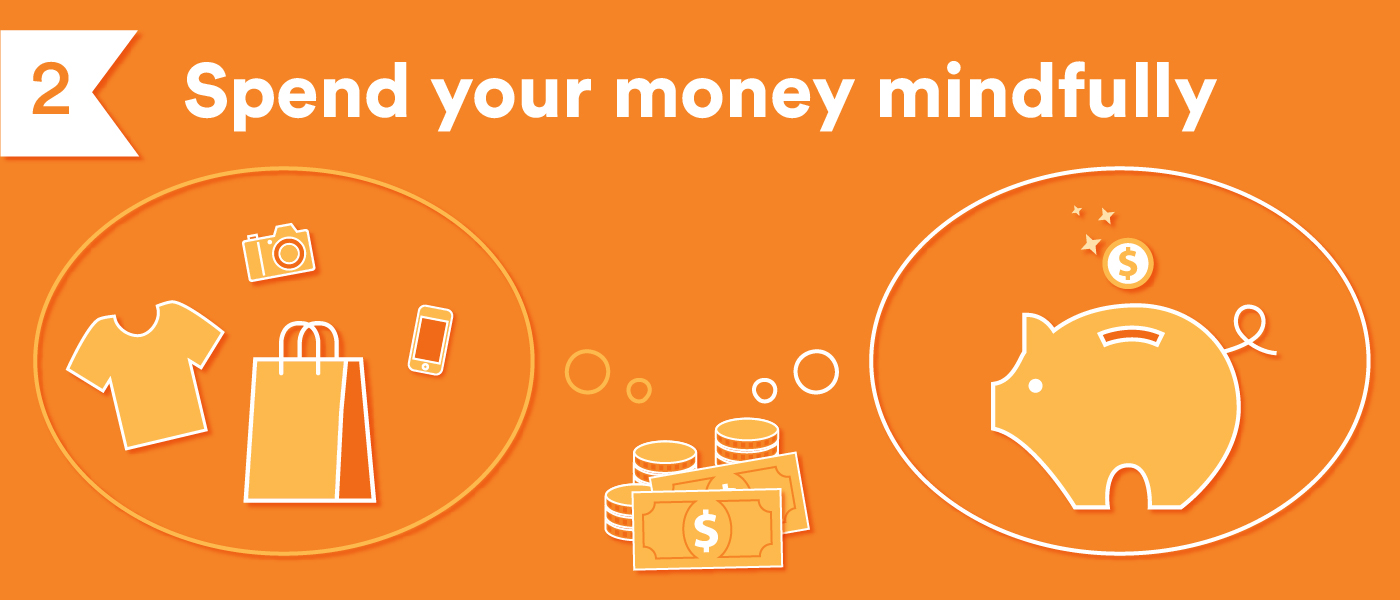 2 Spend your money mindfully

$

$