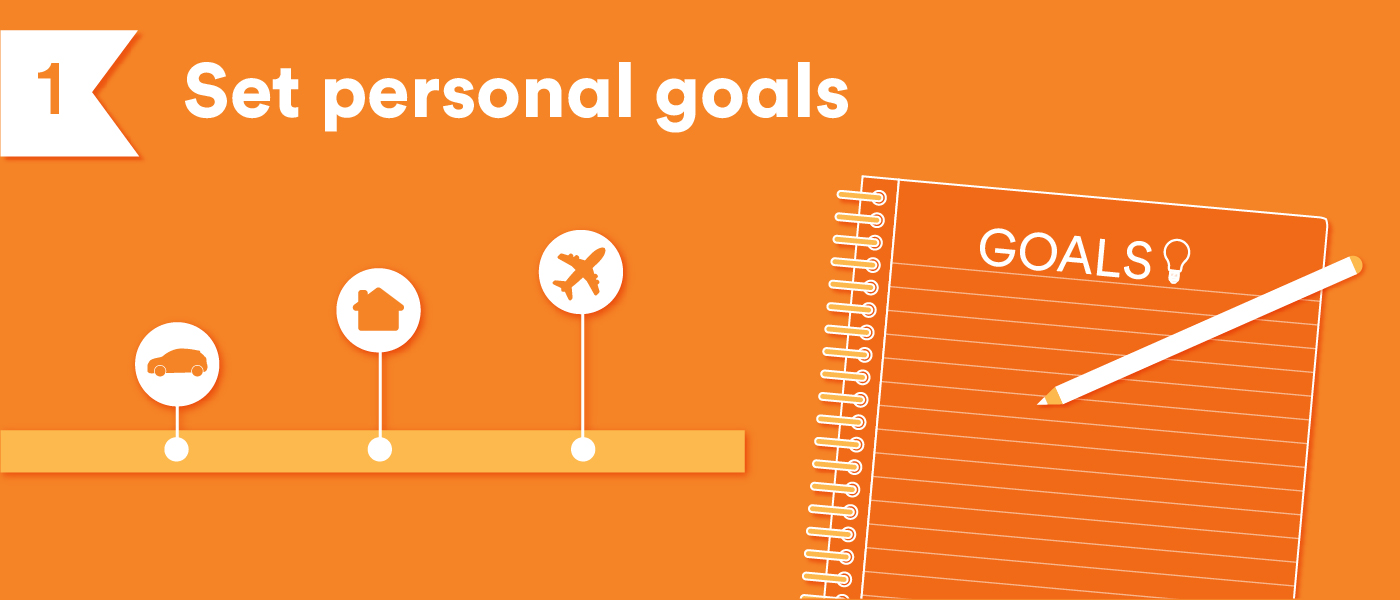 1 Set personal goals

GOALS