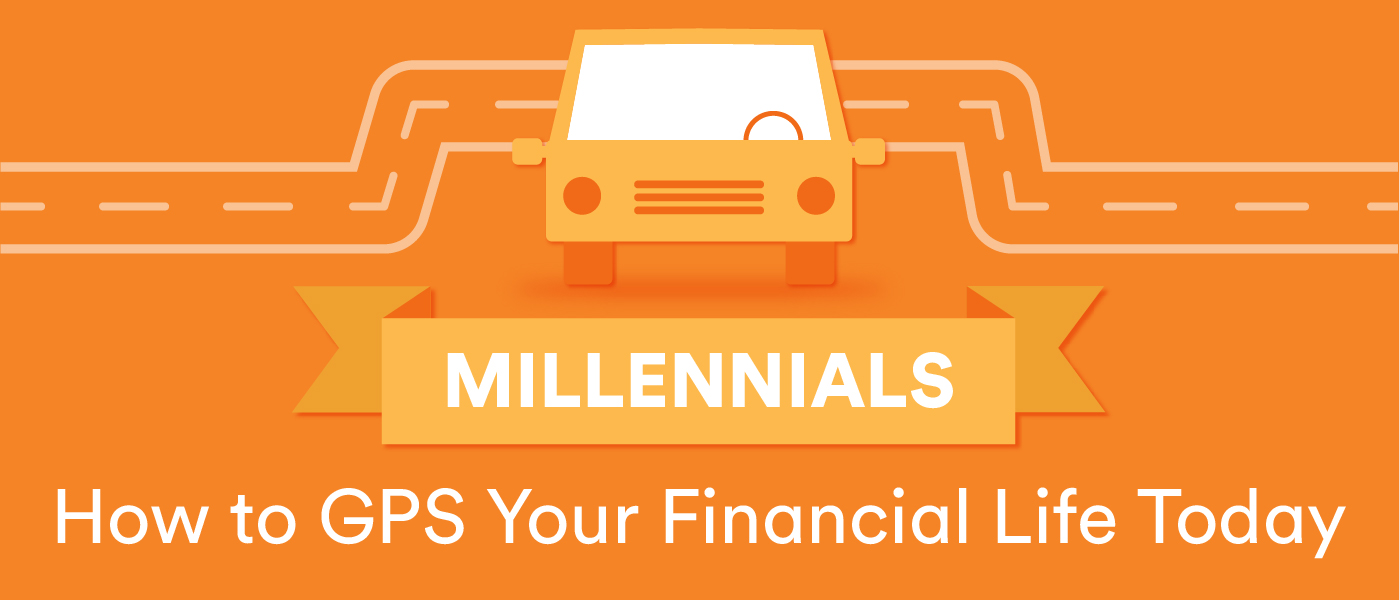 MILLENNIALS

How to GPS Your Financial Life Today