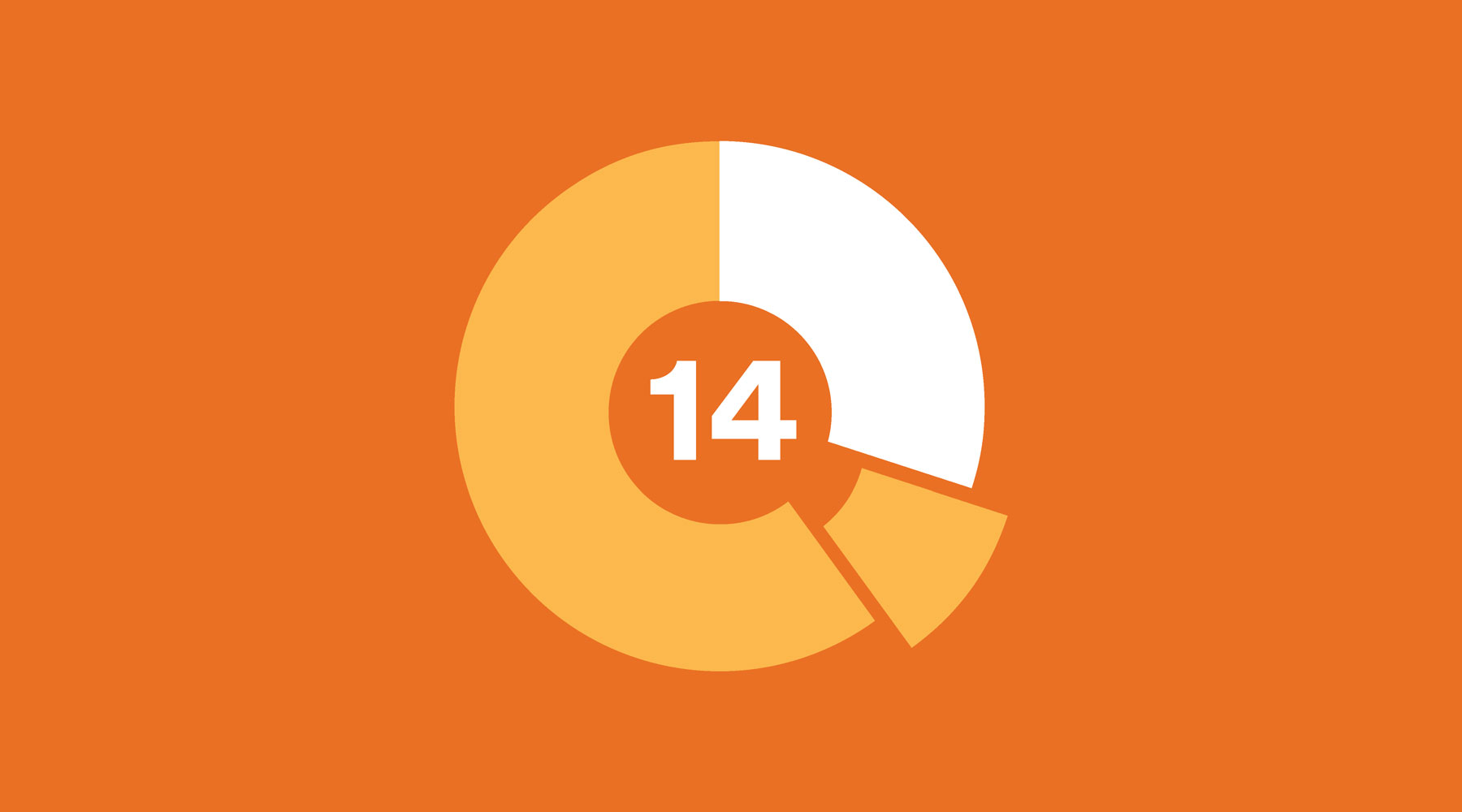 14